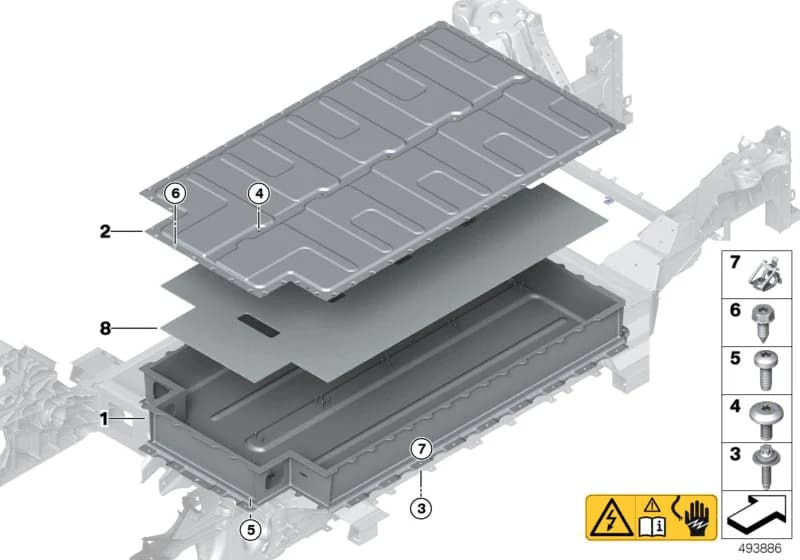 6
4
2
8
1
7
3
5
7
6
5
4
3
493886